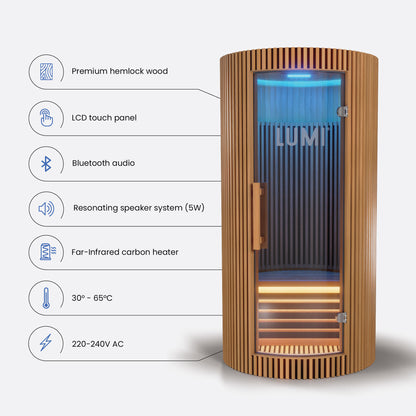 Premium hemlock wood

LCD touch panel

Bluetooth audio

Resonating speaker system (5W)

Far-Infrared carbon heater

30° - 65°C

220-240V AC

LUMI