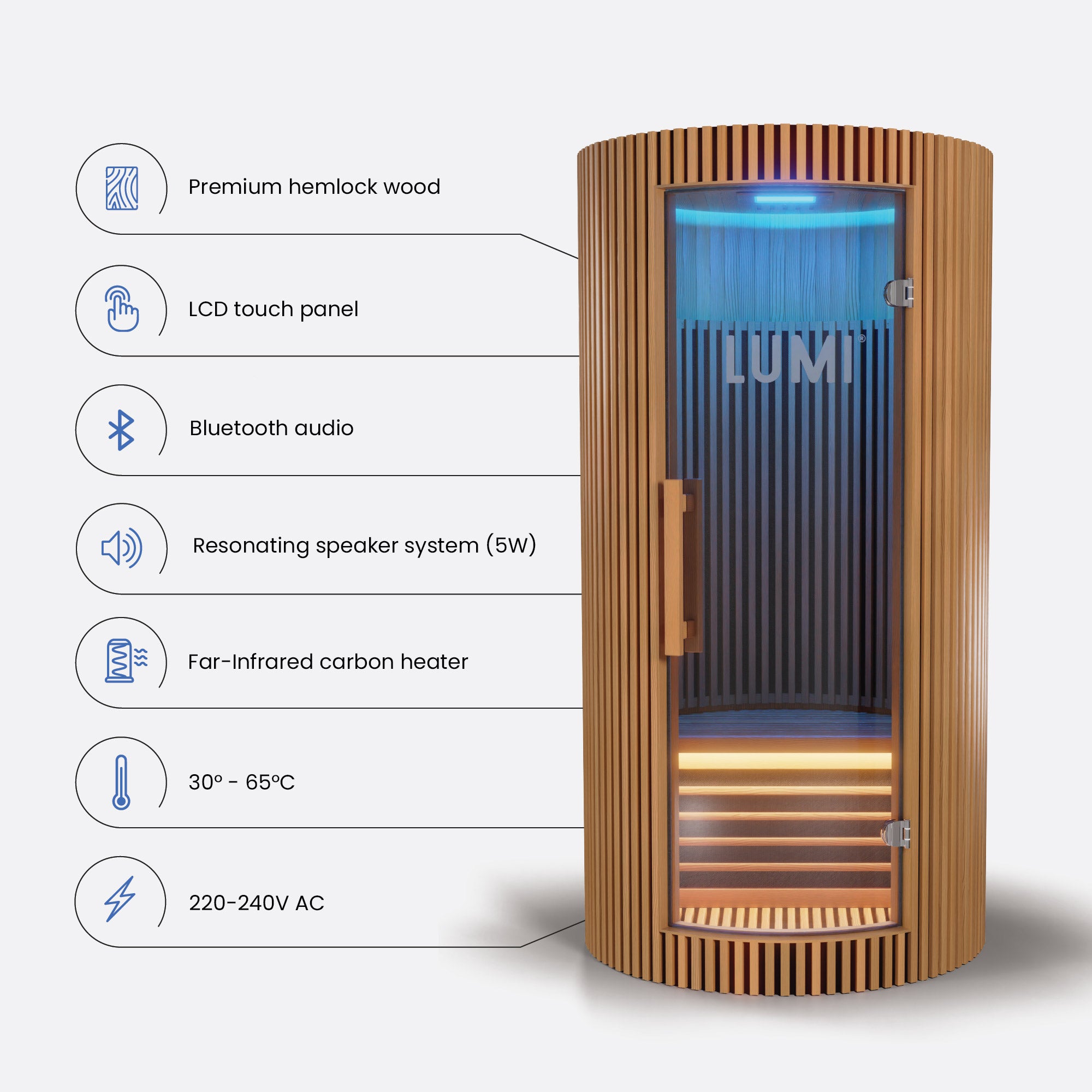 Premium hemlock wood

LCD touch panel

Bluetooth audio

Resonating speaker system (5W)

Far-Infrared carbon heater

30º - 65ºC

220-240V AC

LUMI®