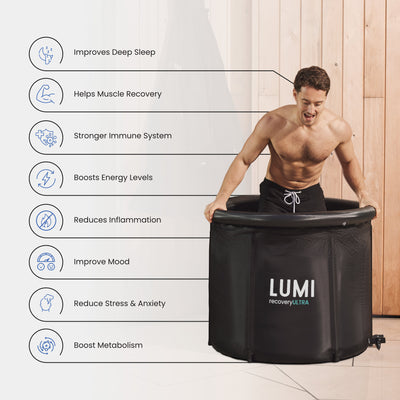 Improves Deep Sleep

Helps Muscle Recovery

Stronger Immune System

Boosts Energy Levels

Reduces Inflammation

Improve Mood

Reduce Stress & Anxiety

Boost Metabolism

LUMI
recoveryULTRA